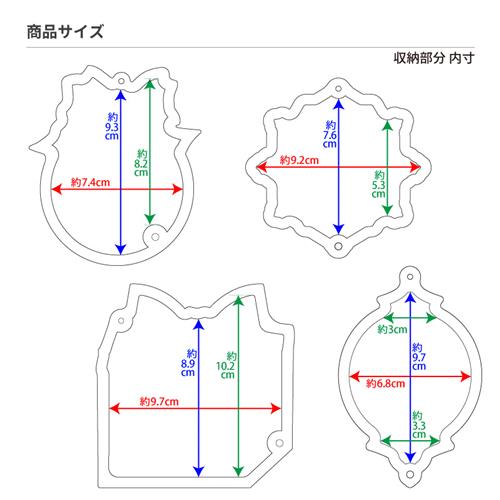 商品サイズ

収納部分 内寸

約
9.3
cm

約
8.2
cm

約7.4cm

約
7.6
cm

約9.2cm

約
5.3
cm

約
8.9
cm

約
10.2
cm

約9.7cm

約3cm

約
9.7
cm

約6.8cm

約
3.3
cm